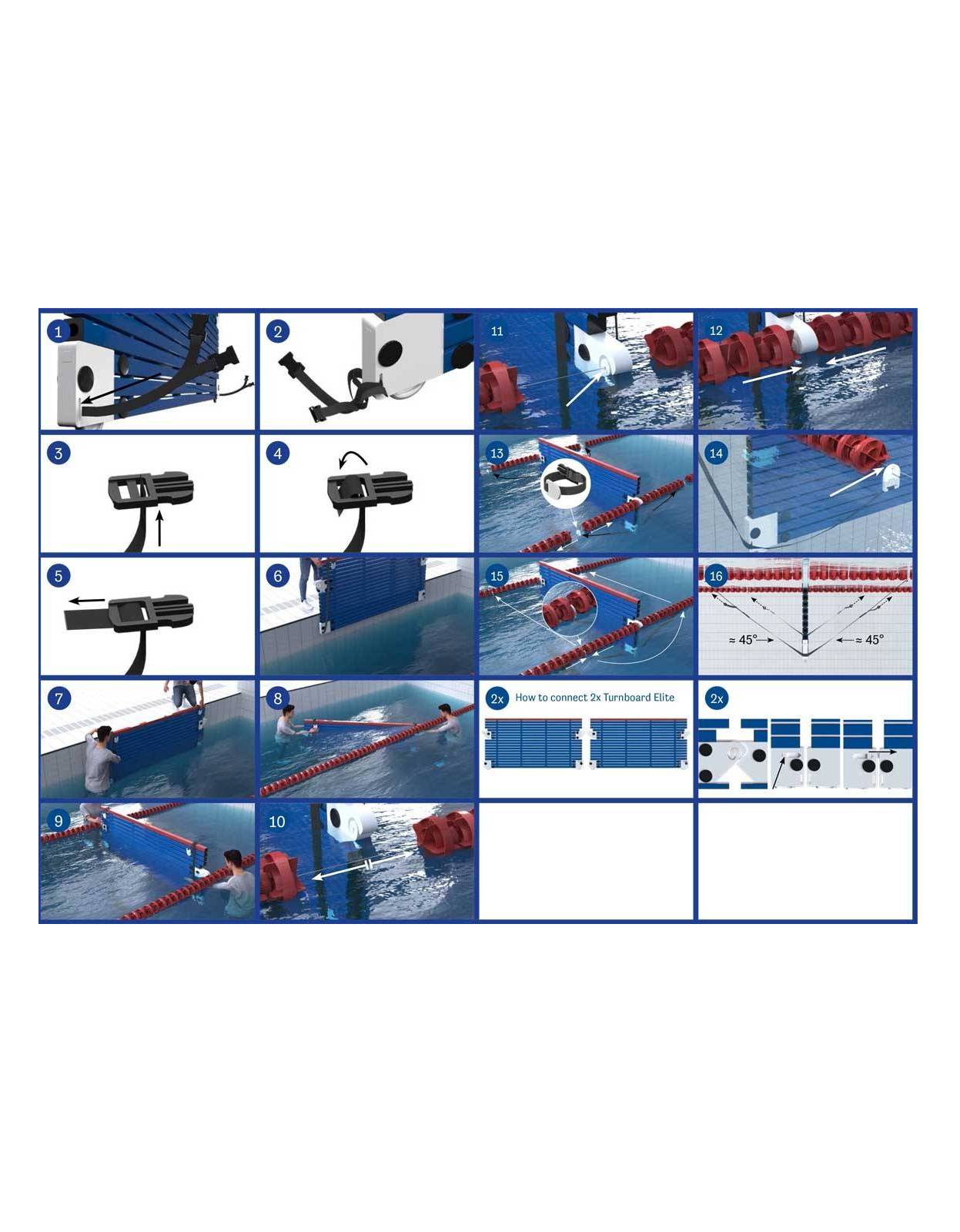 1

2

11

12

3

4

13

14

5

6

15

16

≈ 45°

≈ 45°

7

8

2x How to connect 2x Turnboard Elite

2x

9

10